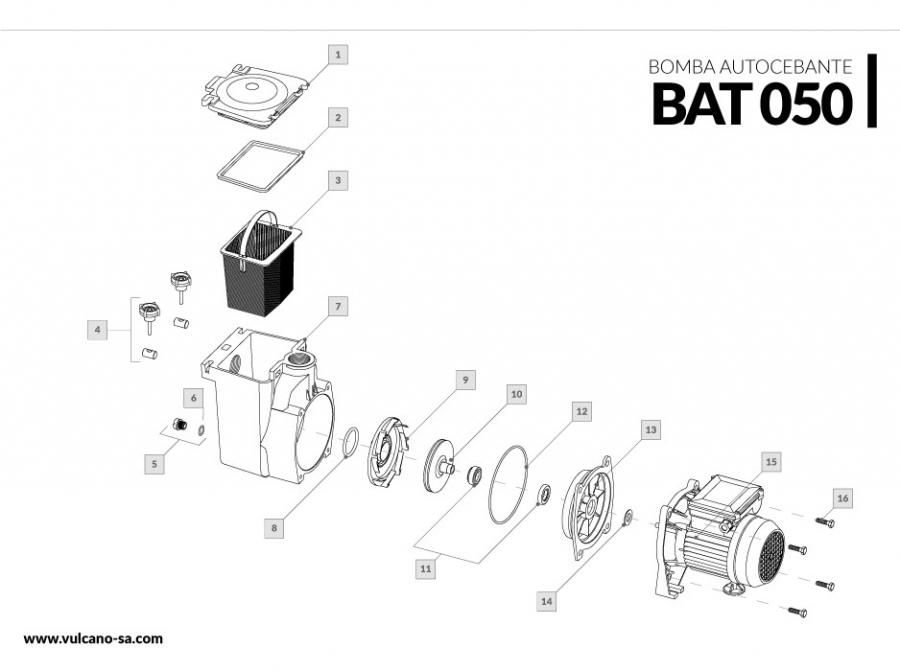 BOMBA AUTOCEBANTE
BAT 050

1
2
3
4
7
6
5
9
10
12
13
15
16
8
11
14

www.vulcano-sa.com